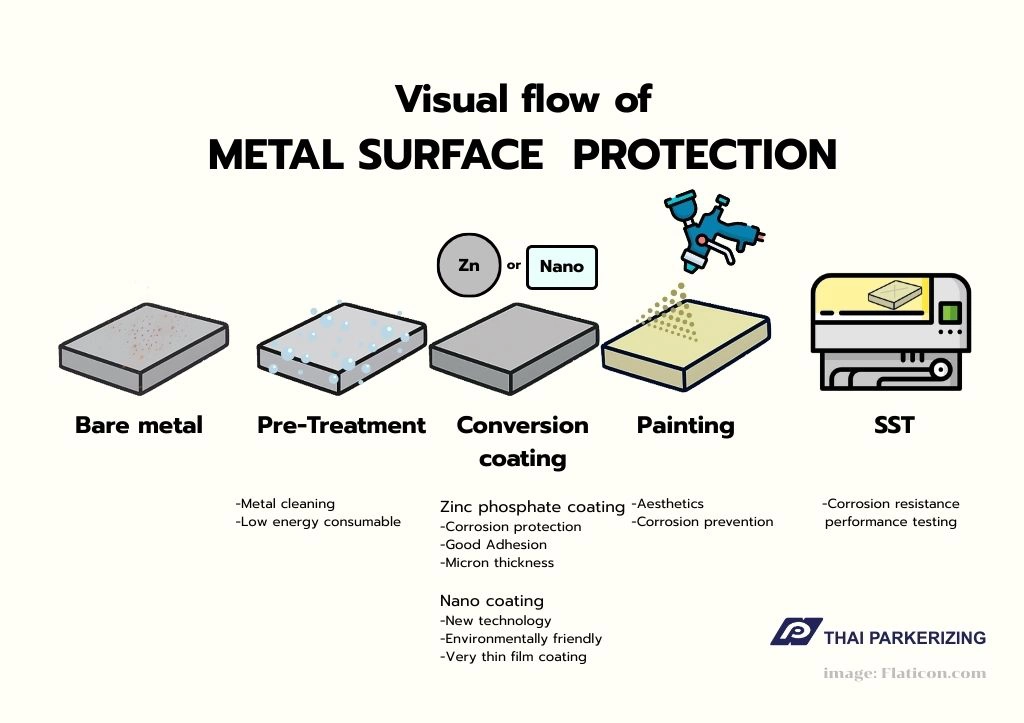 Visual flow of
METAL SURFACE PROTECTION

Zn or Nano

Bare metal

Pre-Treatment

-Metal cleaning
-Low energy consumable

Conversion coating

Zinc phosphate coating
-Corrosion protection
-Good Adhesion
-Micron thickness

Nano coating
-New technology
-Environmentally friendly
-Very thin film coating

Painting

-Aesthetics
-Corrosion prevention

SST

-Corrosion resistance performance testing

THAI PARKERIZING

image: Flaticon.com